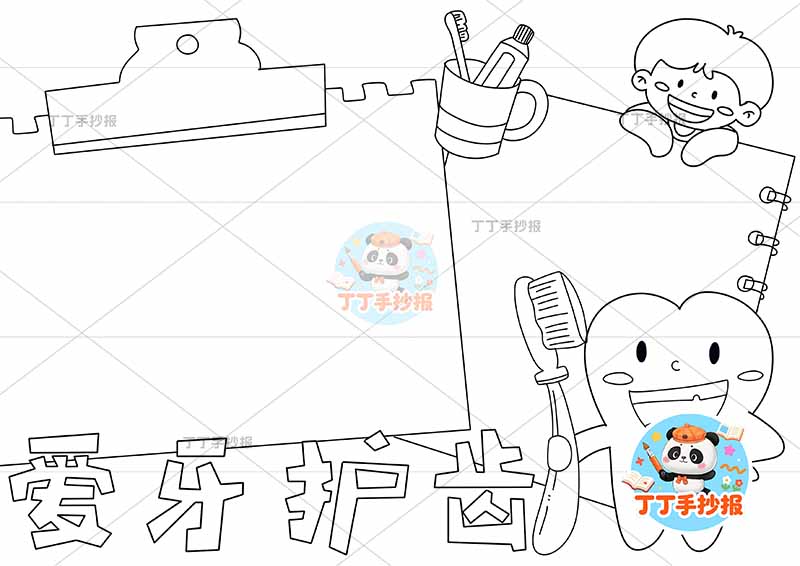 丁丁手抄报

丁丁手抄报

丁丁手抄报

丁丁手抄报

丁丁手抄报

爱牙护齿

丁丁手抄报