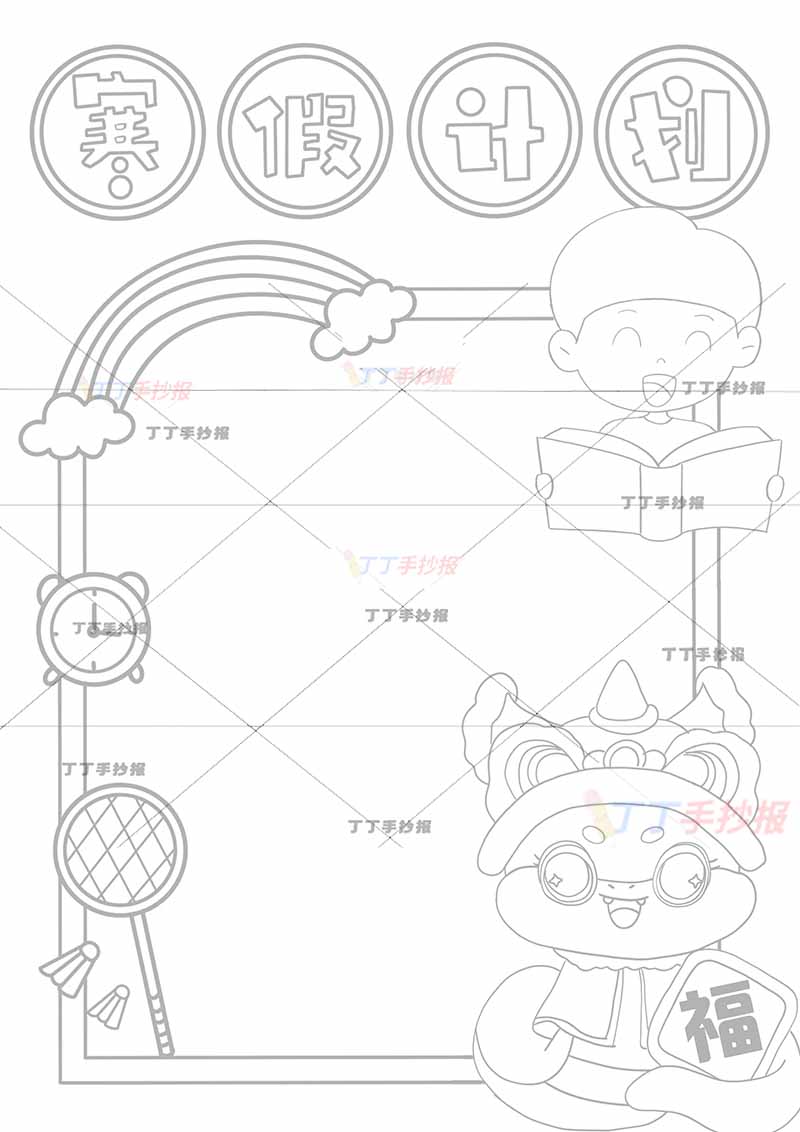 寒假计划

丁丁手抄报
丁丁手抄报
丁丁手抄报
丁丁手抄报
丁丁手抄报
丁丁手抄报
丁丁手抄报
丁丁手抄报
丁丁手抄报
丁丁手抄报
丁丁手抄报
丁丁手抄报

福